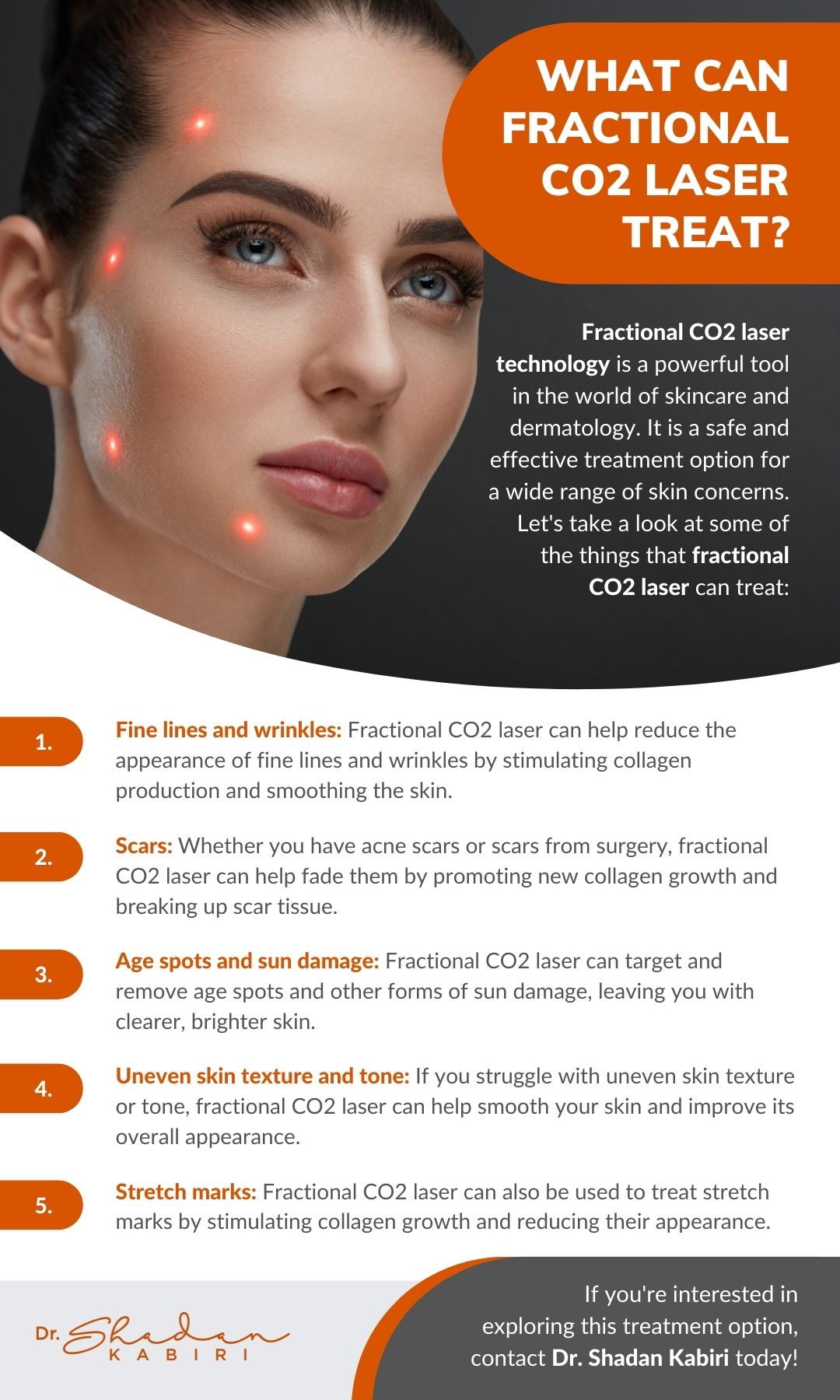 WHAT CAN FRACTIONAL CO2 LASER TREAT?

Fractional CO2 laser technology is a powerful tool in the world of skincare and dermatology. It is a safe and effective treatment option for a wide range of skin concerns. Let's take a look at some of the things that fractional CO2 laser can treat:

1. Fine lines and wrinkles: Fractional CO2 laser can help reduce the appearance of fine lines and wrinkles by stimulating collagen production and smoothing the skin.

2. Scars: Whether you have acne scars or scars from surgery, fractional CO2 laser can help fade them by promoting new collagen growth and breaking up scar tissue.

3. Age spots and sun damage: Fractional CO2 laser can target and remove age spots and other forms of sun damage, leaving you with clearer, brighter skin.

4. Uneven skin texture and tone: If you struggle with uneven skin texture or tone, fractional CO2 laser can help smooth your skin and improve its overall appearance.

5. Stretch marks: Fractional CO2 laser can also be used to treat stretch marks by stimulating collagen growth and reducing their appearance.

Dr. Shadan KABIRI

If you're interested in exploring this treatment option, contact Dr. Shadan Kabiri today!